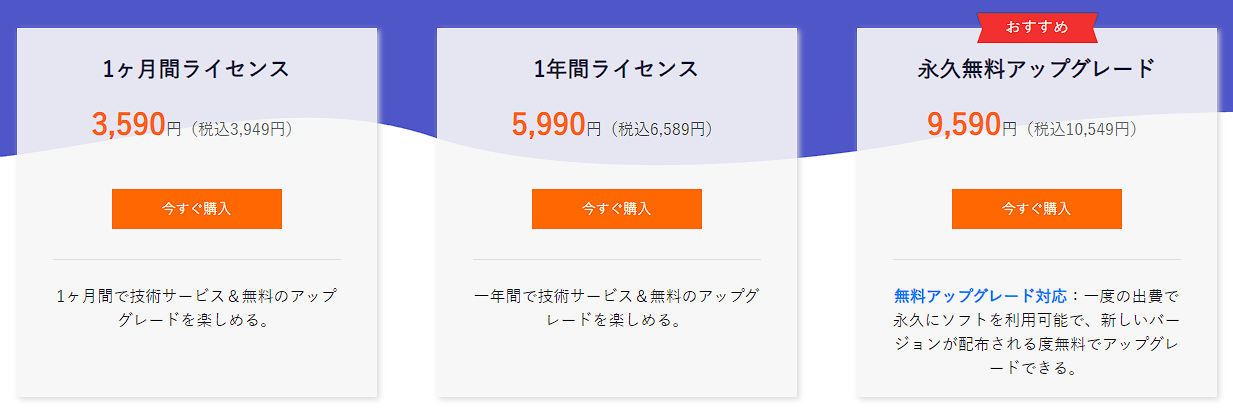 1ヶ月間ライセンス

3,590円（税込3,949円）

今すぐ購入

1ヶ月間で技術サービス＆無料のアップグレードを楽しめる。

1年間ライセンス

5,990円（税込6,589円）

今すぐ購入

一年間で技術サービス＆無料のアップグレードを楽しめる。

おすすめ

永久無料アップグレード

9,590円（税込10,549円）

今すぐ購入

無料アップグレード対応：一度の出費で永久にソフトを利用可能で、新しいバージョンが配布される度無料でアップグレードできる。